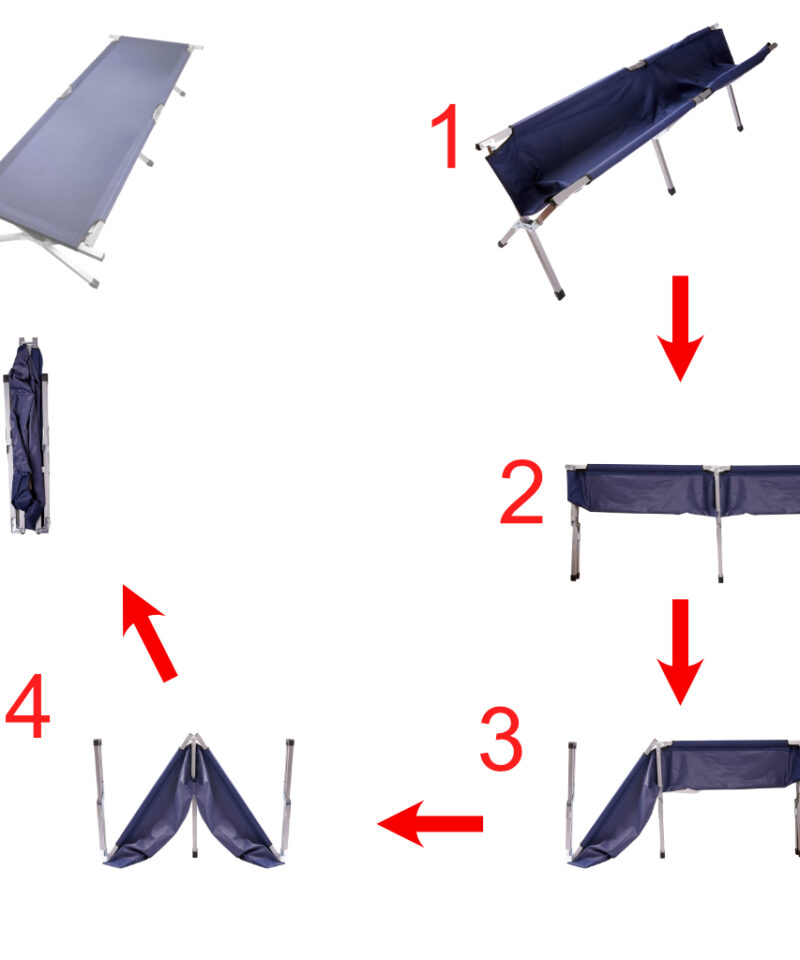 1

2

3

4