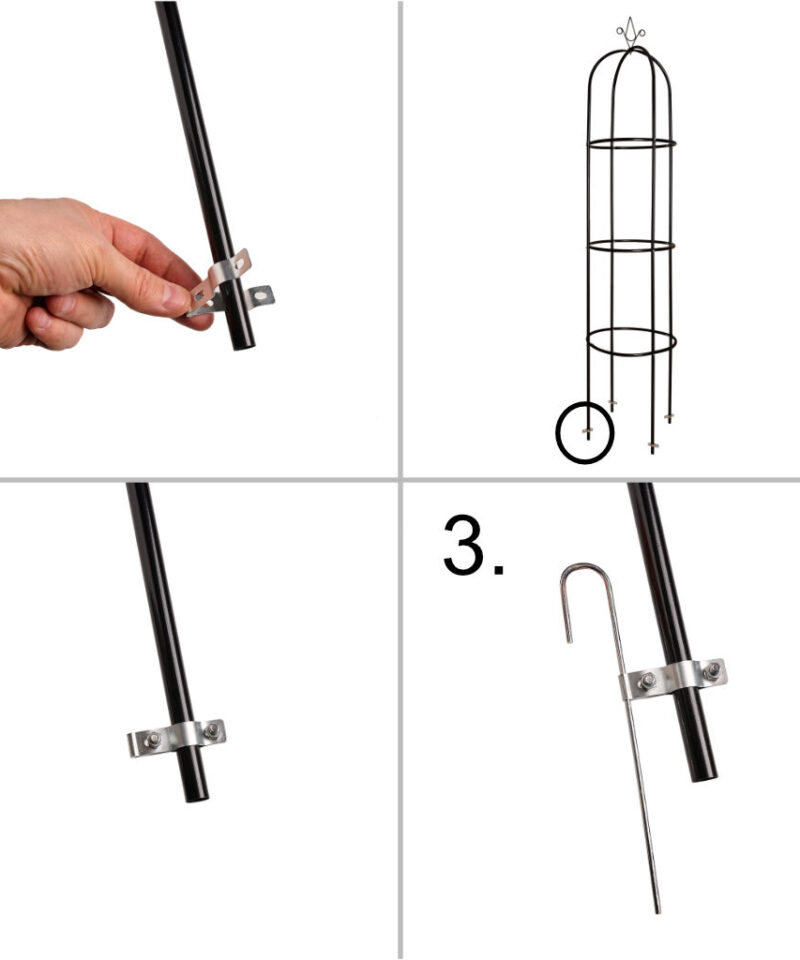 3.