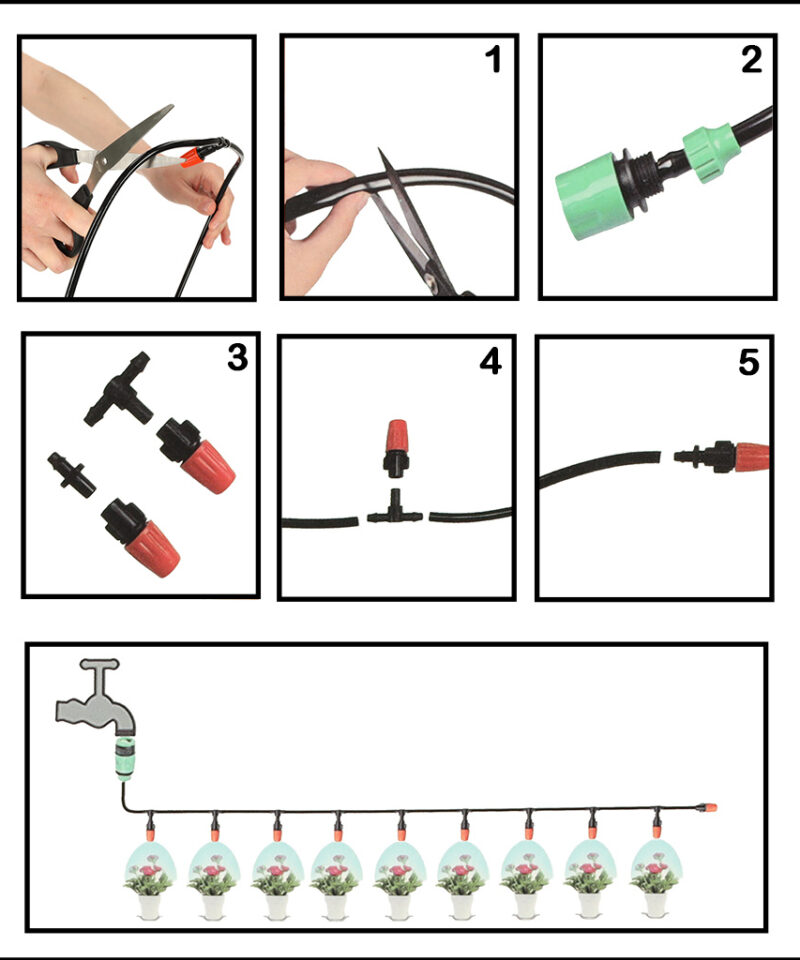 1

2

3

4

5