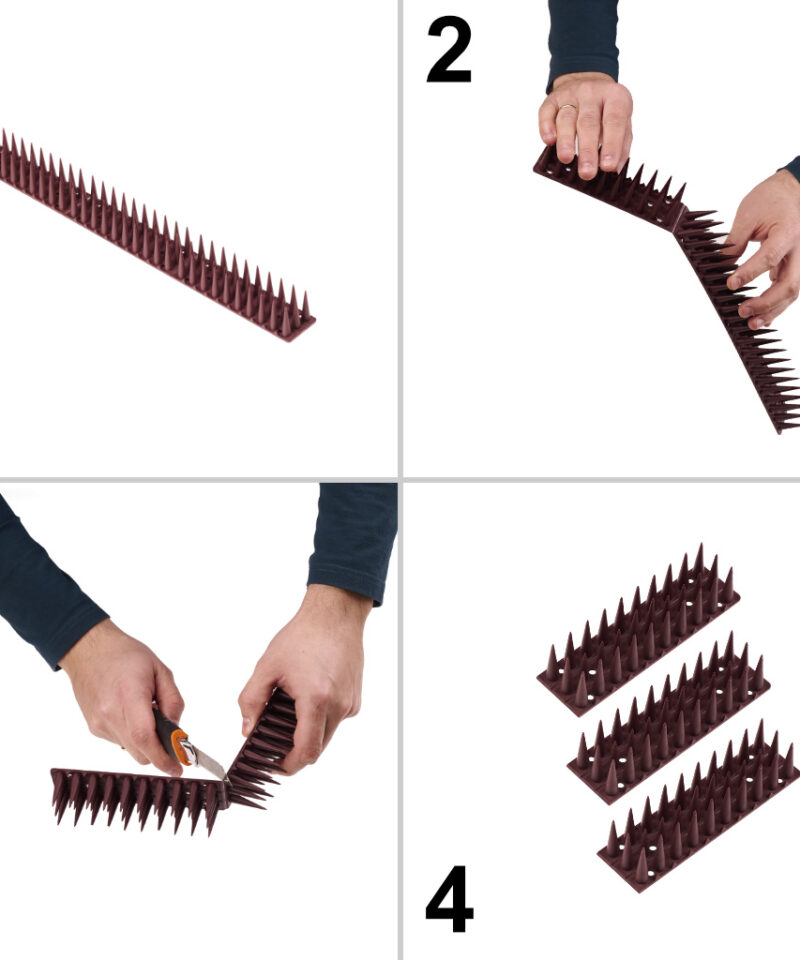 2

4