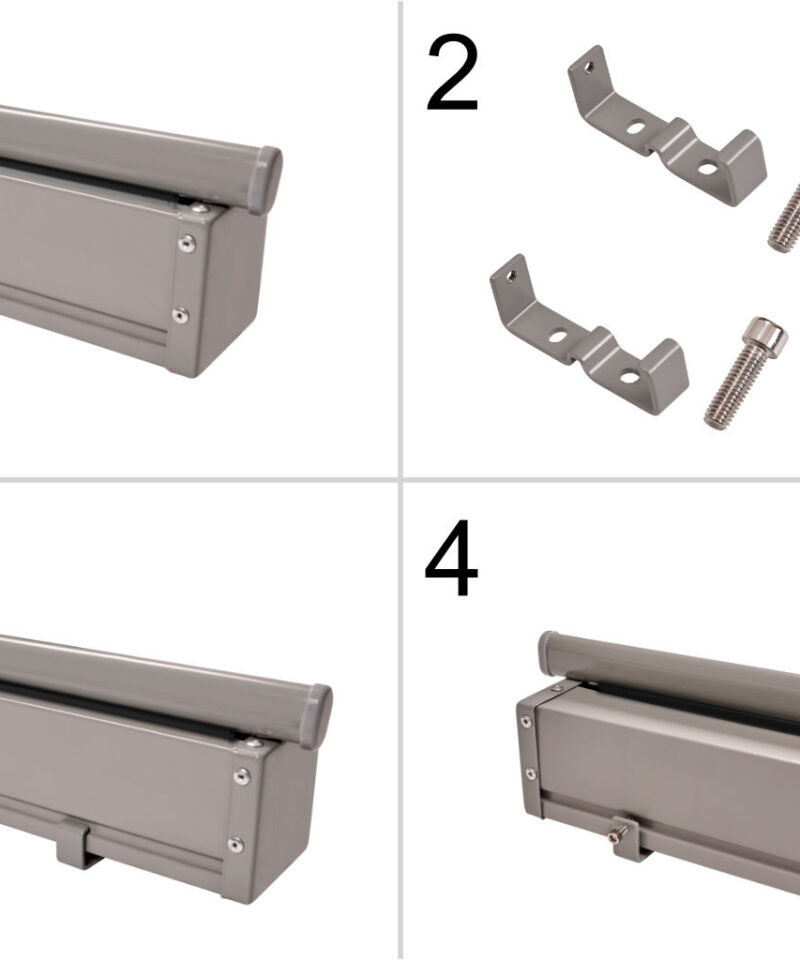 2

4