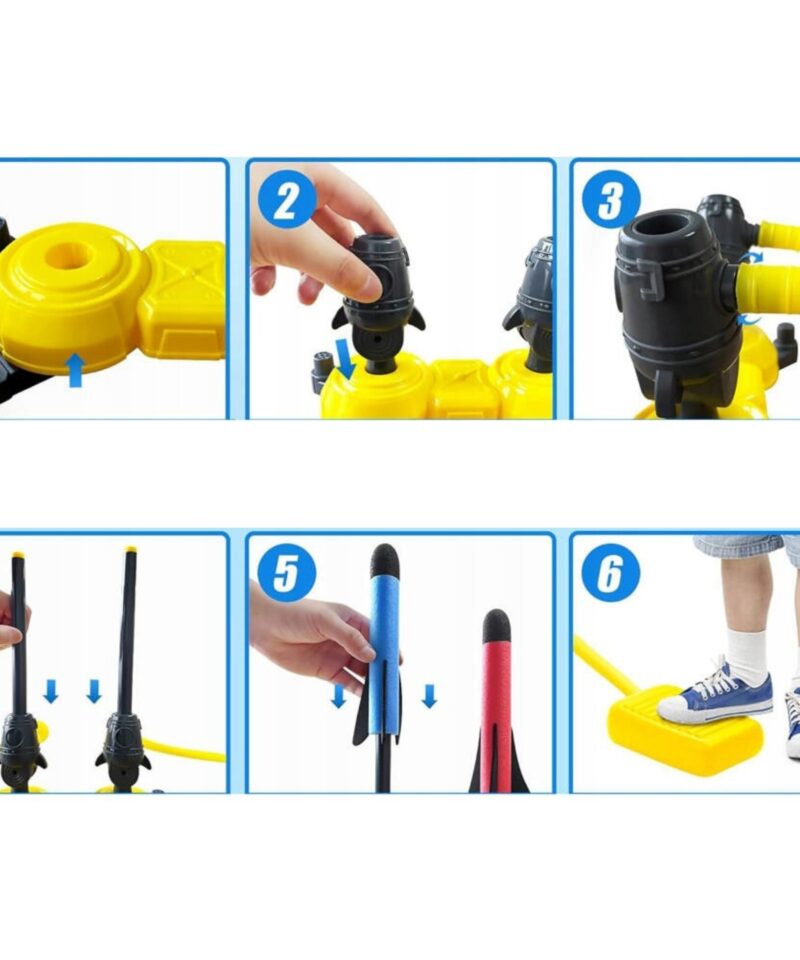 2

3

5

6