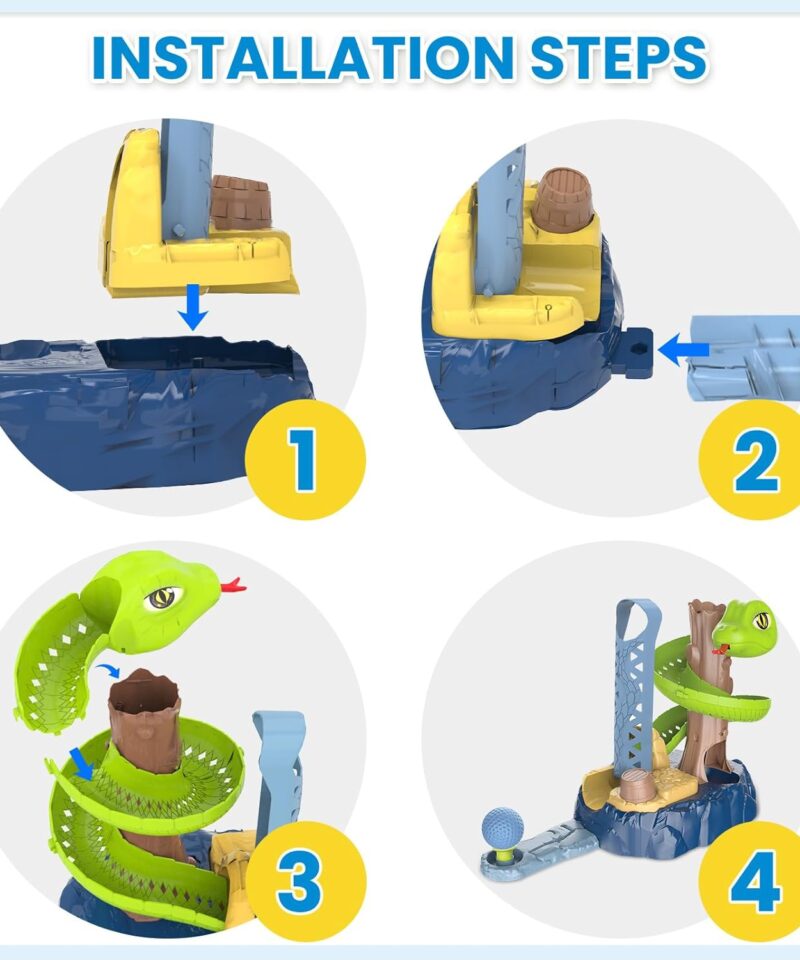 INSTALLATION STEPS

1

2

3

4